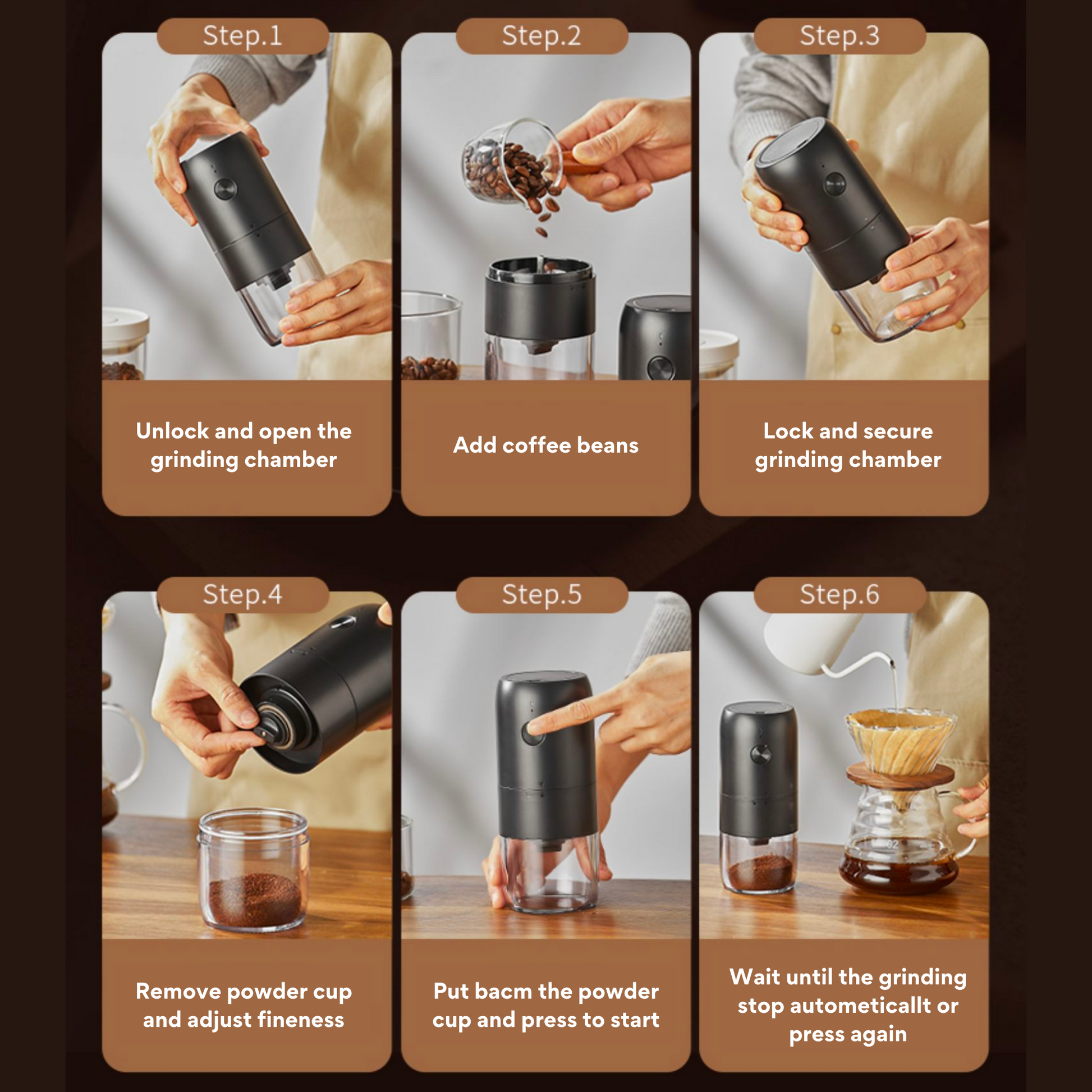 Step.1

Unlock and open the grinding chamber

Step.2

Add coffee beans

Step.3

Lock and secure grinding chamber

Step.4

Remove powder cup and adjust fineness

Step.5

Put bacm the powder cup and press to start

Step.6

Wait until the grinding stop autometicallt or press again